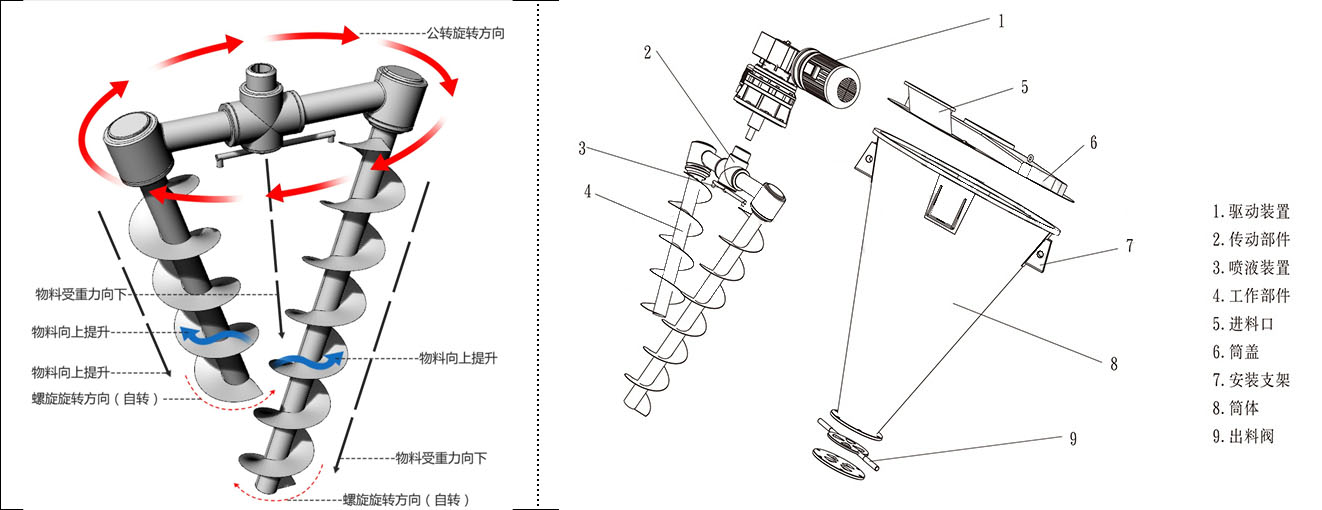 公转旋转方向

物料受重力向下

物料向上提升

物料向上提升

螺旋旋转方向（自转）

物料向上提升

物料受重力向下

螺旋旋转方向（自转）

1

2

3

4

5

6

7

8

9

1.驱动装置
2.传动部件
3.喷液装置
4.工作部件
5.进料口
6.筒盖
7.安装支架
8.筒体
9.出料阀